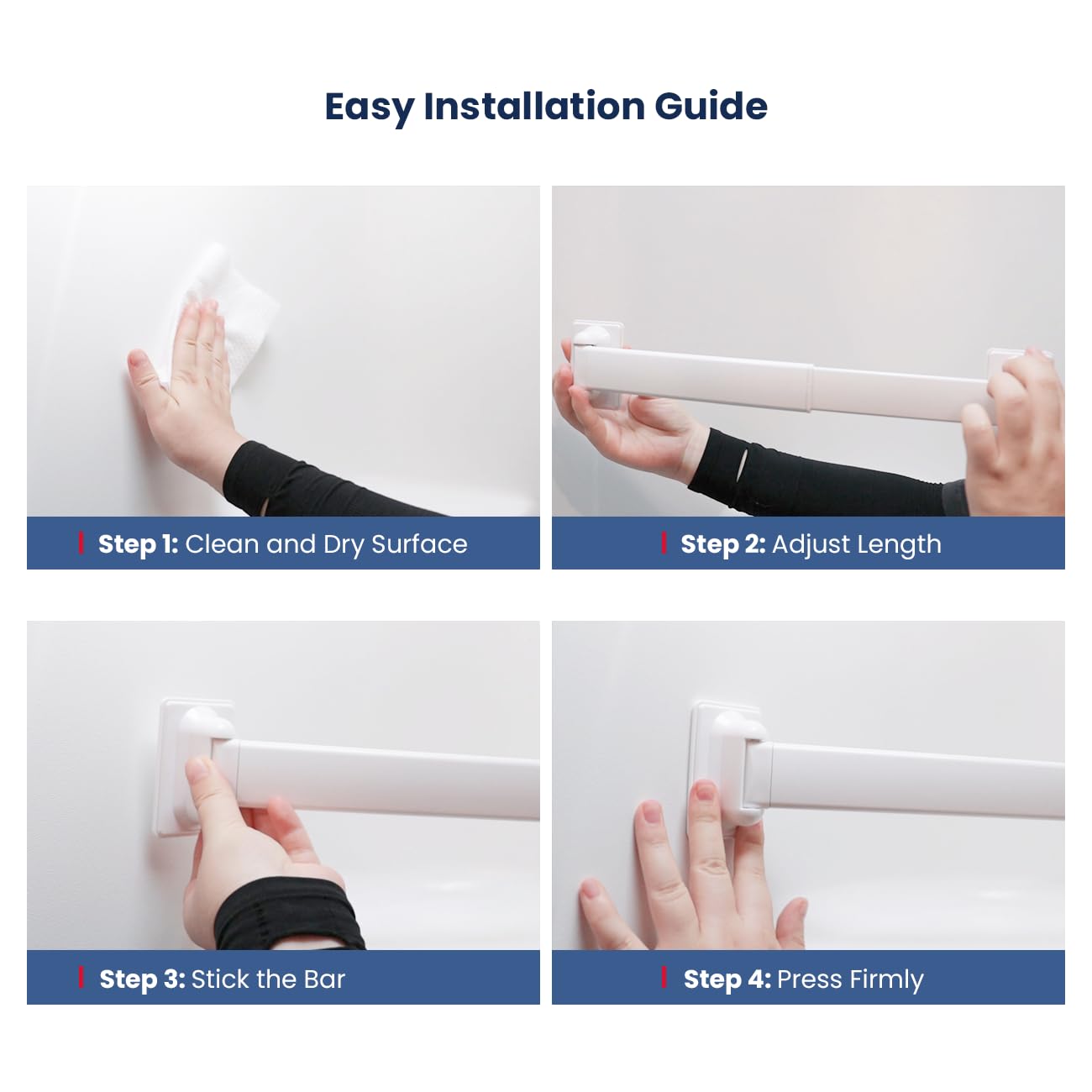 Easy Installation Guide

Step 1: Clean and Dry Surface

Step 2: Adjust Length

Step 3: Stick the Bar

Step 4: Press Firmly