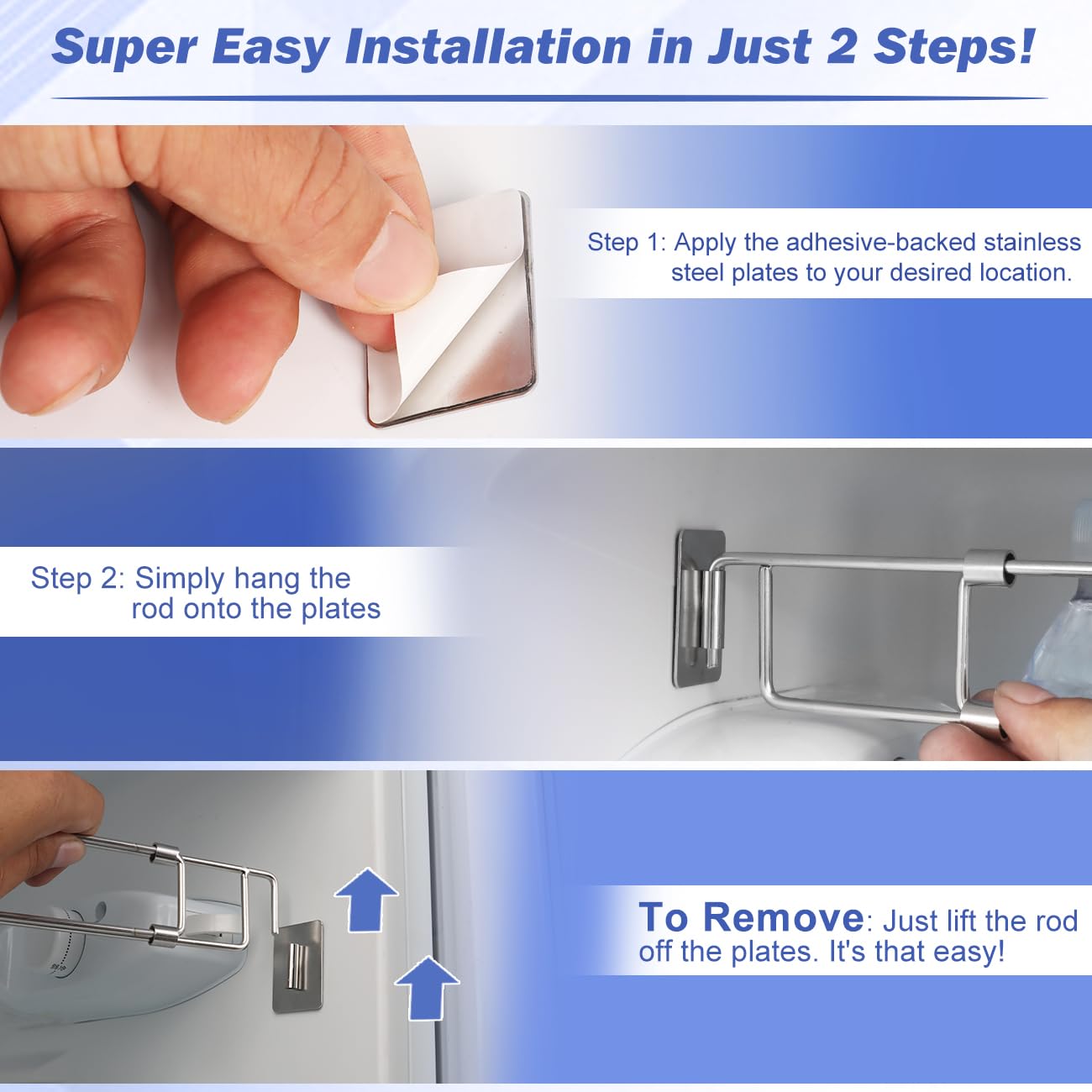 Super Easy Installation in Just 2 Steps!

Step 1: Apply the adhesive-backed stainless steel plates to your desired location.

Step 2: Simply hang the rod onto the plates

To Remove: Just lift the rod off the plates. It's that easy!