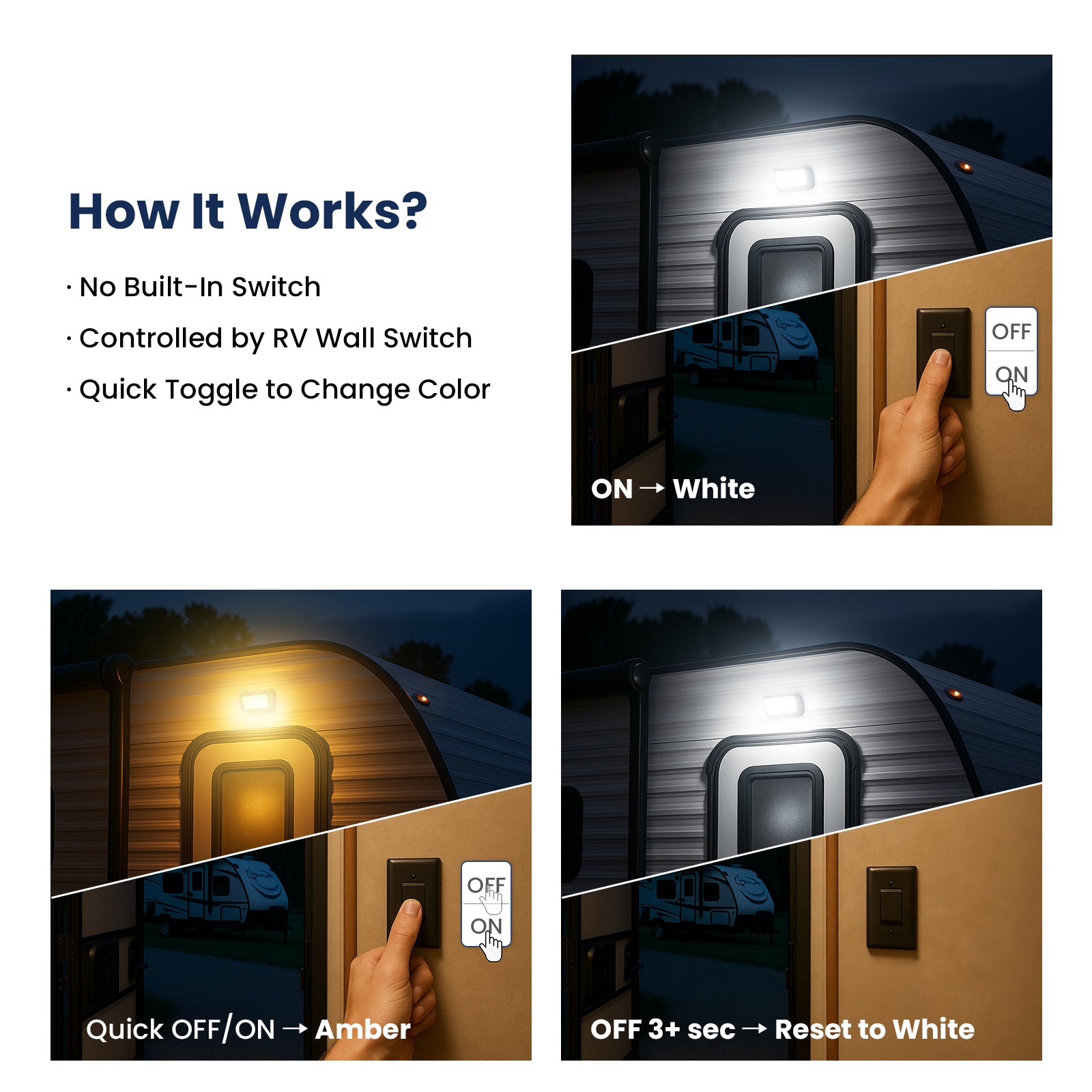 How It Works?

· No Built-In Switch

· Controlled by RV Wall Switch

· Quick Toggle to Change Color

OFF
ON

ON → White

OFF
ON

Quick OFF/ON → Amber

OFF 3+ sec → Reset to White