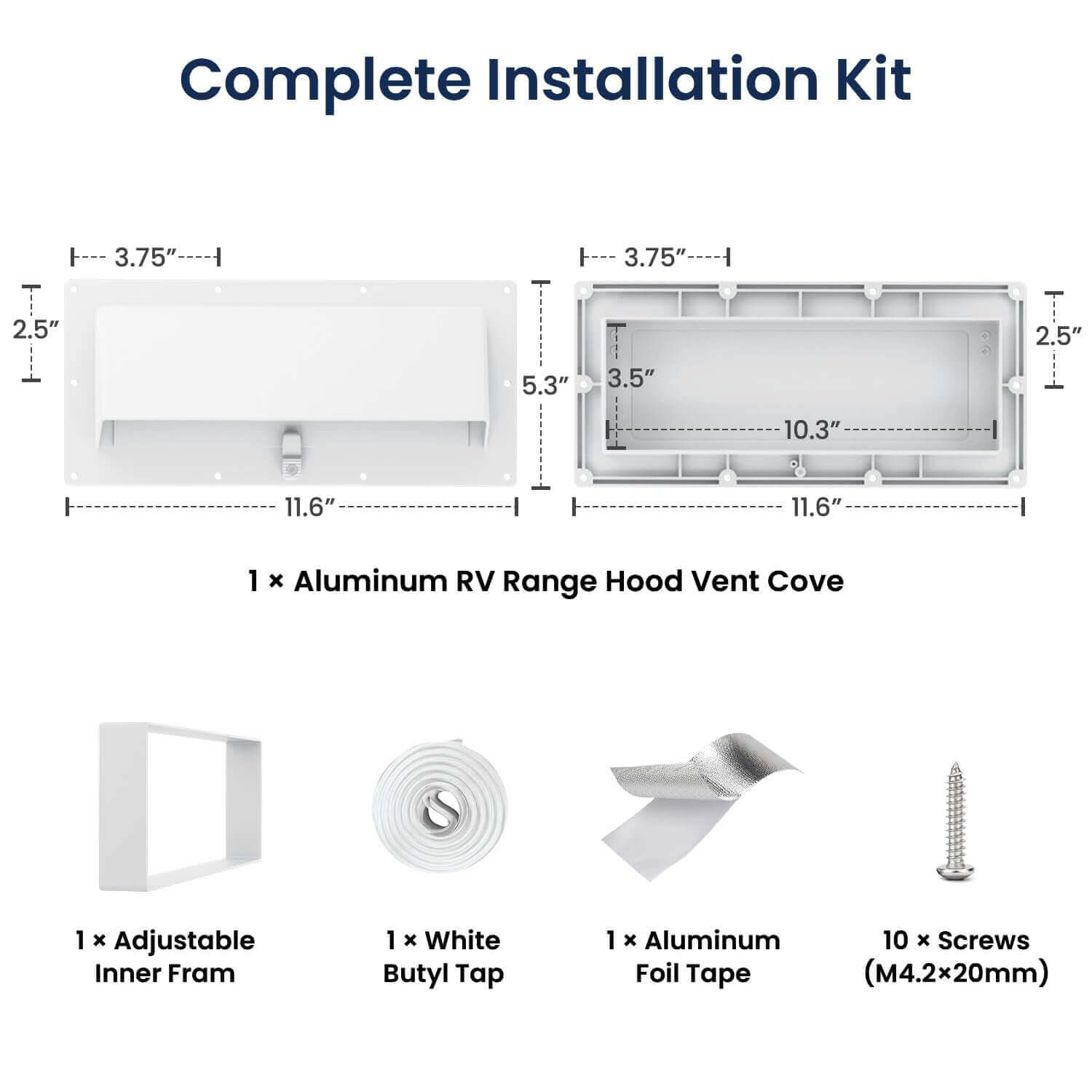 Complete Installation Kit

3.75″
2.5″
5.3″
11.6″

3.75″
2.5″
3.5″
10.3″
11.6″

1 × Aluminum RV Range Hood Vent Cove

1 × Adjustable Inner Fram

1 × White Butyl Tap

1 × Aluminum Foil Tape

10 × Screws (M4.2×20mm)