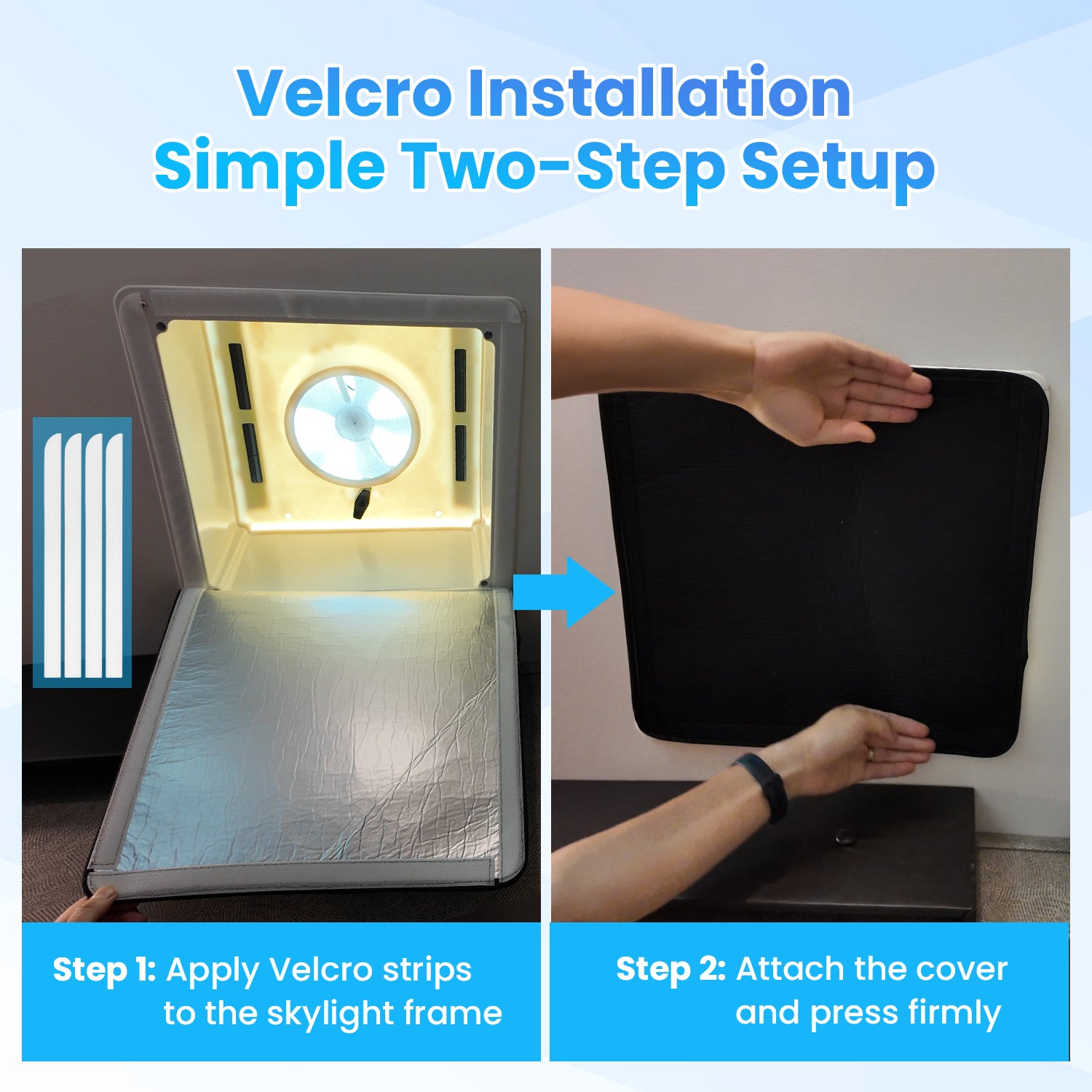 Velcro Installation
Simple Two-Step Setup

Step 1: Apply Velcro strips to the skylight frame

Step 2: Attach the cover and press firmly